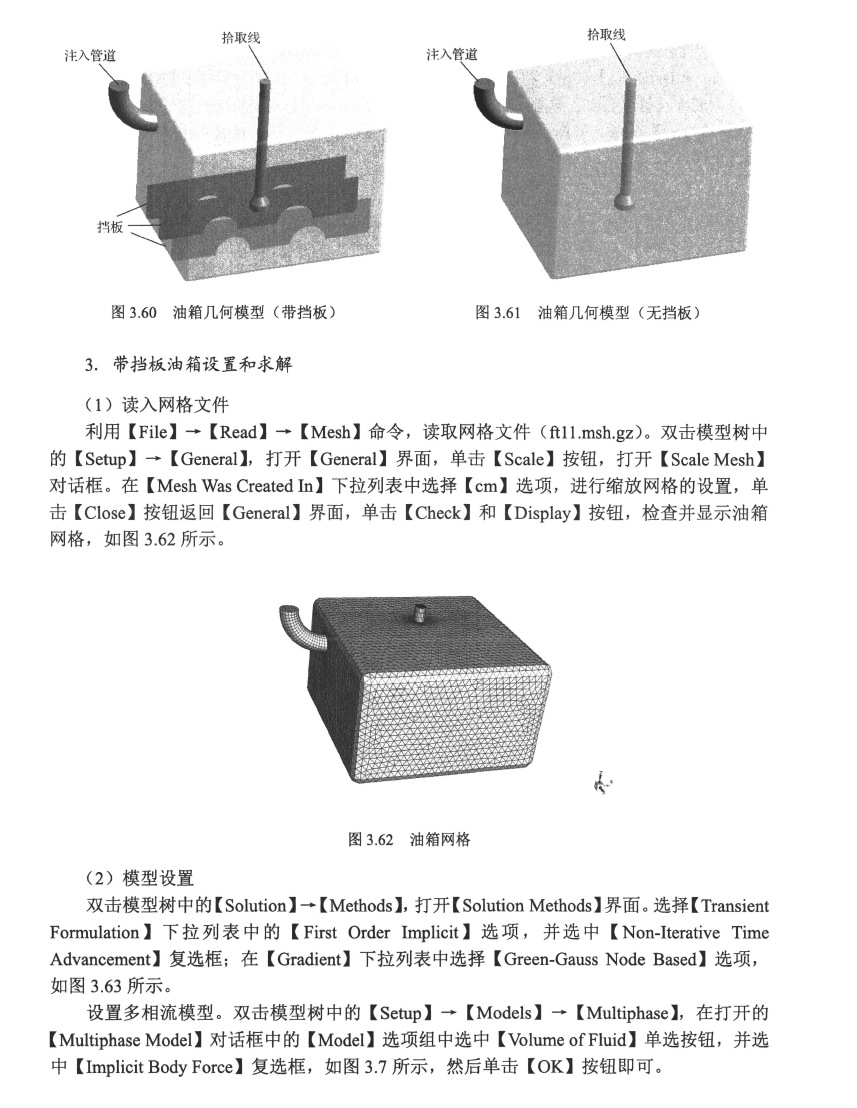 注入管道

拾取线

挡板

图 3.60 油箱几何模型（带挡板）

注入管道

拾取线

图 3.61 油箱几何模型（无挡板）

3. 带挡板油箱设置和求解

（1）读入网格文件

利用【File】→【Read】→【Mesh】命令，读取网格文件（ft11.msh.gz）。双击模型树中的【Setup】→【General】，打开【General】界面，单击【Scale】按钮，打开【Scale Mesh】对话框。在【Mesh Was Created In】下拉列表中选择【cm】选项，进行缩放网格的设置，单击【Close】按钮返回【General】界面，单击【Check】和【Display】按钮，检查并显示油箱网格，如图 3.62 所示。

图 3.62 油箱网格

（2）模型设置

双击模型树中的【Solution】→【Methods】，打开【Solution Methods】界面。选择【Transient Formulation】下拉列表中的【First Order Implicit】选项，并选中【Non-Iterative Time Advancement】复选框；在【Gradient】下拉列表中选择【Green-Gauss Node Based】选项，如图 3.63 所示。

设置多相流模型。双击模型树中的【Setup】→【Models】→【Multiphase】，在打开的【Multiphase Model】对话框中的【Model】选项组中选中【Volume of Fluid】单选按钮，并选中【Implicit Body Force】复选框，如图 3.7 所示，然后单击【OK】按钮即可。